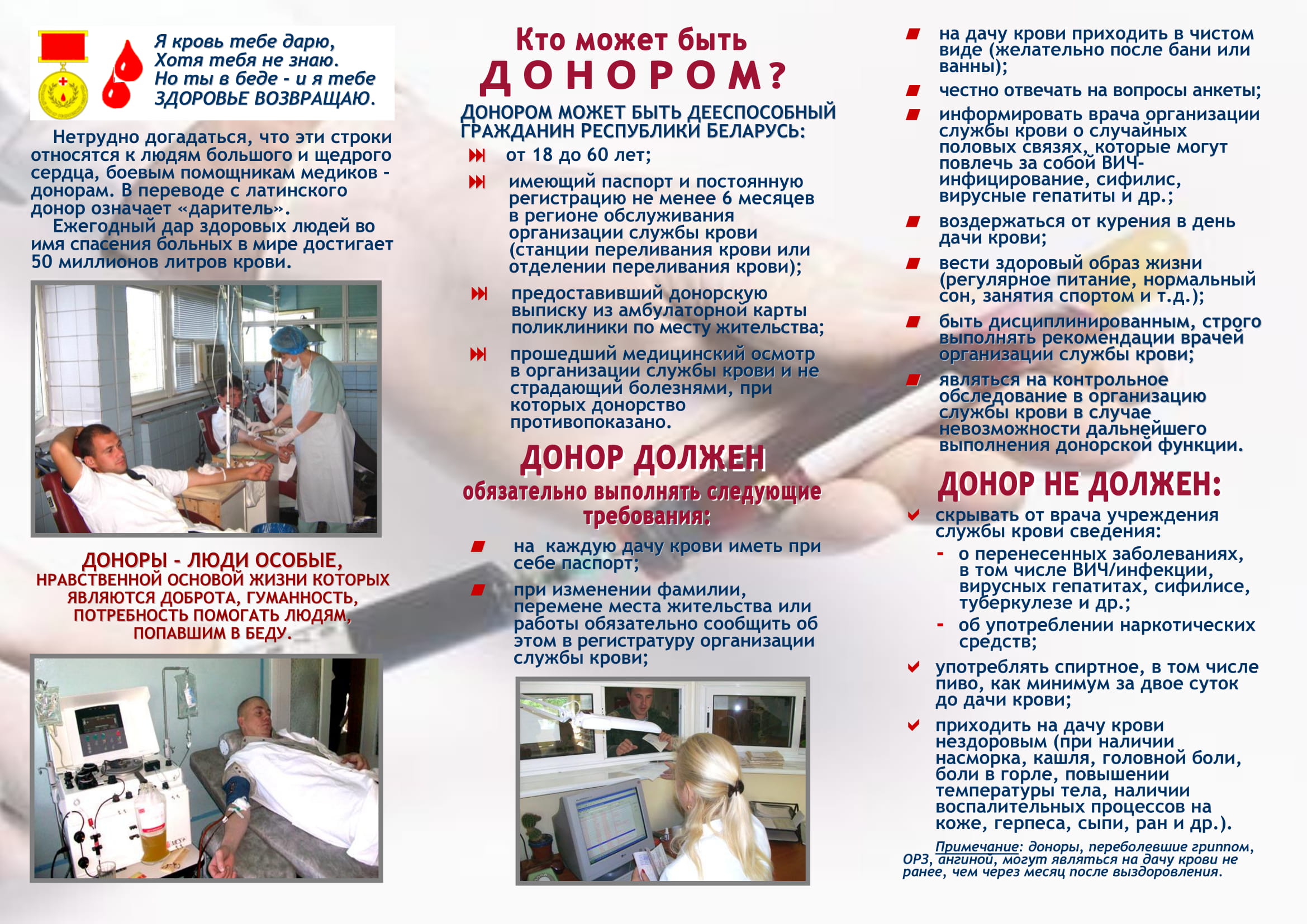 Я кровь тебе дарю,
Хотя тебя не знаю.
Но ты в беде - и я тебе
ЗДОРОВЬЕ ВОЗВРАЩАЮ.

Нетрудно догадаться, что эти строки относятся к людям большого и щедрого сердца, боевым помощникам медиков - донорам. В переводе с латинского донор означает «даритель».

Ежегодный дар здоровых людей во имя спасения больных в мире достигает 50 миллионов литров крови.

ДОНОРЫ - ЛЮДИ ОСОБЫЕ, НРАВСТВЕННОЙ ОСНОВОЙ ЖИЗНИ КОТОРЫХ ЯВЛЯЮТСЯ ДОБРОТА, ГУМАННОСТЬ, ПОТРЕБНОСТЬ ПОМОГАТЬ ЛЮДЯМ, ПОПАВШИМ В БЕДУ.

Кто может быть ДОНОРОМ?

ДОНОРОМ МОЖЕТ БЫТЬ ДЕЕСПОСОБНЫЙ ГРАЖДАНИН РЕСПУБЛИКИ БЕЛАРУСЬ:

от 18 до 60 лет;

имеющий паспорт и постоянную регистрацию не менее 6 месяцев в регионе обслуживания организации службы крови (станции переливания крови или отделении переливания крови);

предоставивший донорскую выписку из амбулаторной карты поликлиники по месту жительства;

прошедший медицинский осмотр в организации службы крови и не страдающий болезнями, при которых донорство противопоказано.

ДОНОР ДОЛЖЕН
обязательно выполнять следующие требования:

на каждую дачу крови иметь при себе паспорт;

при изменении фамилии, перемене места жительства или работы обязательно сообщить об этом в регистратуру организации службы крови;

на дачу крови приходить в чистом виде (желательно после бани или ванны);

честно отвечать на вопросы анкеты;

информировать врача организации службы крови о случайных половых связях, которые могут повлечь за собой ВИЧ-инфицирование, сифилис, вирусные гепатиты и др.;

воздержаться от курения в день дачи крови;

вести здоровый образ жизни (регулярное питание, нормальный сон, занятия спортом и т.д.);

быть дисциплинированным, строго выполнять рекомендации врачей организации службы крови;

являться на контрольное обследование в организацию службы крови в случае невозможности дальнейшего выполнения донорской функции.

ДОНОР НЕ ДОЛЖЕН:

скрывать от врача учреждения службы крови сведения:
- о перенесенных заболеваниях, в том числе ВИЧ/инфекции, вирусных гепатитах, сифилисе, туберкулезе и др.;
- об употреблении наркотических средств;

употреблять спиртное, в том числе пиво, как минимум за двое суток до дачи крови;

приходить на дачу крови нездоровым (при наличии насморка, кашля, головной боли, боли в горле, повышении температуры тела, наличии воспалительных процессов на коже, герпеса, сыпи, ран и др.).

Примечание: доноры, переболевшие гриппом, ОРЗ, ангиной, могут являться на дачу крови не ранее, чем через месяц после выздоровления.